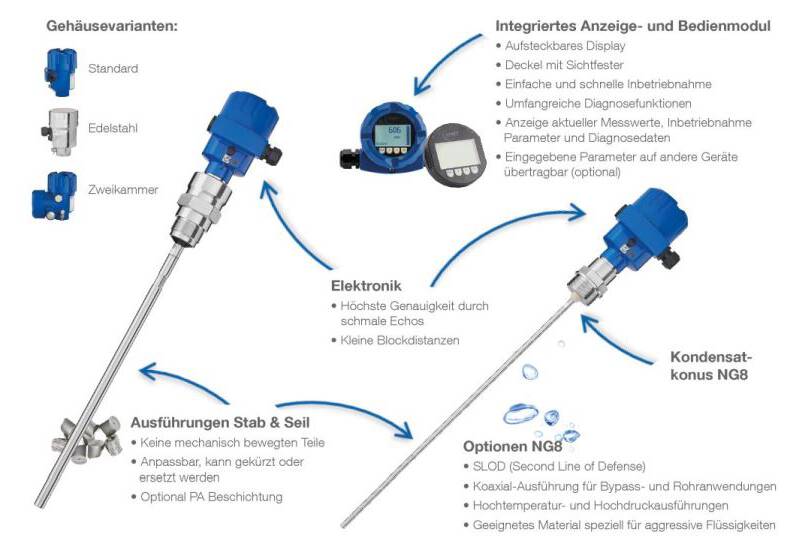 Gehäusevarianten:

Standard

Edelstahl

Zweikammer

Integriertes Anzeige- und Bedienmodul
• Aufsteckbares Display
• Deckel mit Sichtfester
• Einfache und schnelle Inbetriebnahme
• Umfangreiche Diagnosefunktionen
• Anzeige aktueller Messwerte, Inbetriebnahme Parameter und Diagnosedaten
• Eingegebene Parameter auf andere Geräte übertragbar (optional)

606

Elektronik
• Höchste Genauigkeit durch schmale Echos
• Kleine Blockdistanzen

Kondensatkonus NG8

Ausführungen Stab & Seil
• Keine mechanisch bewegten Teile
• Anpassbar, kann gekürzt oder ersetzt werden
• Optional PA Beschichtung

Optionen NG8
• SLOD (Second Line of Defense)
• Koaxial-Ausführung für Bypass- und Rohranwendungen
• Hochtemperatur- und Hochdruckausführungen
• Geeignetes Material speziell für aggressive Flüssigkeiten