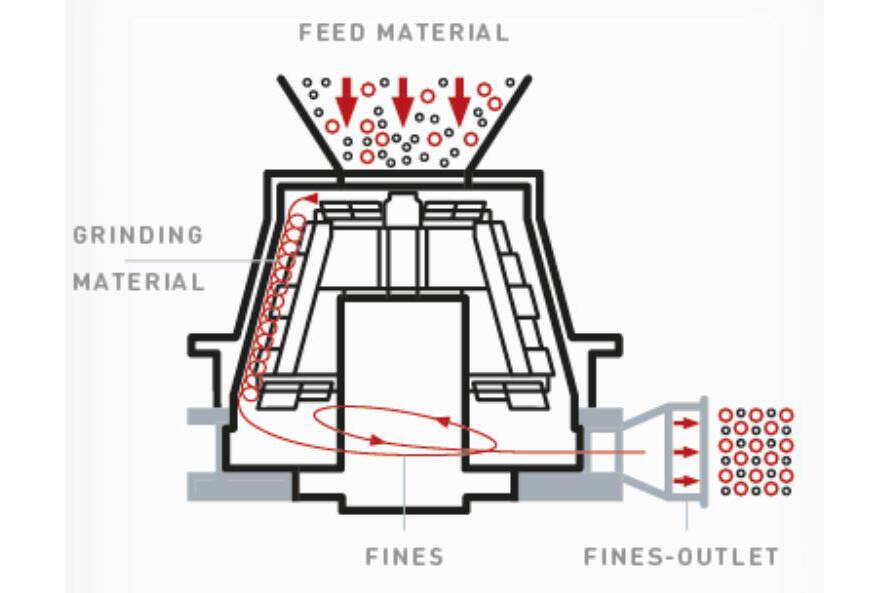 FEED MATERIAL

GRINDING MATERIAL

FINES

FINES-OUTLET