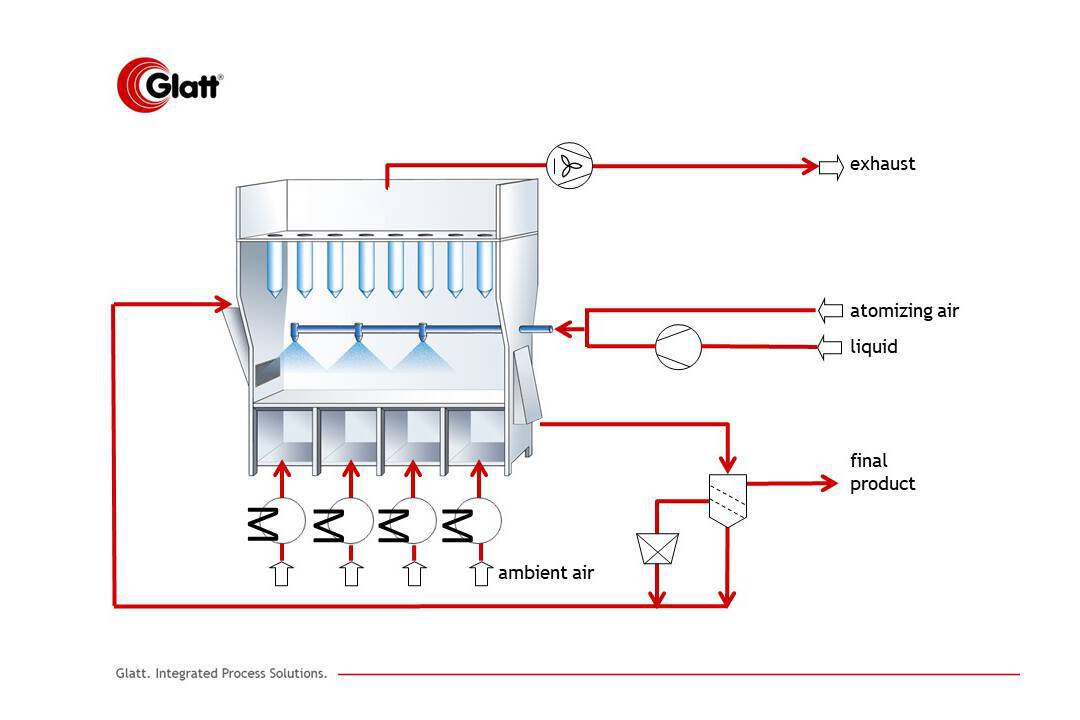 Glatt®

exhaust

atomizing air

liquid

final product

ambient air

Glatt. Integrated Process Solutions.