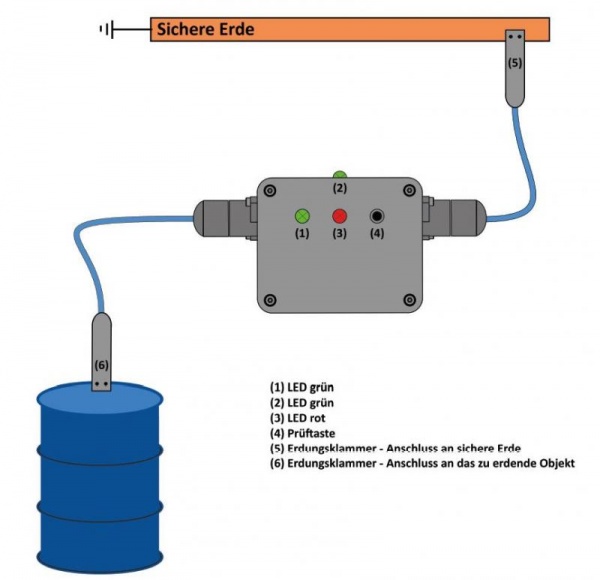 Sichere Erde

(5)

(2)

(1) (3) (4)

(6)

(1) LED grün
(2) LED grün
(3) LED rot
(4) Prüftaste
(5) Erdungsklammer - Anschluss an sichere Erde
(6) Erdungsklammer - Anschluss an das zu erdende Objekt