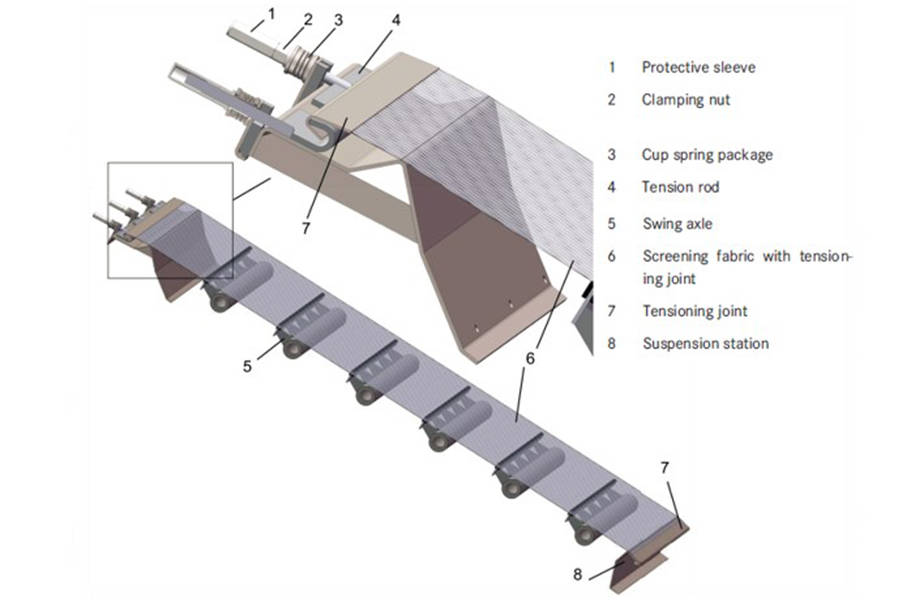 1 2 3 4

7

5

6

6

7

8

1 Protective sleeve

2 Clamping nut

3 Cup spring package

4 Tension rod

5 Swing axle

6 Screening fabric with tensioning joint

7 Tensioning joint

8 Suspension station