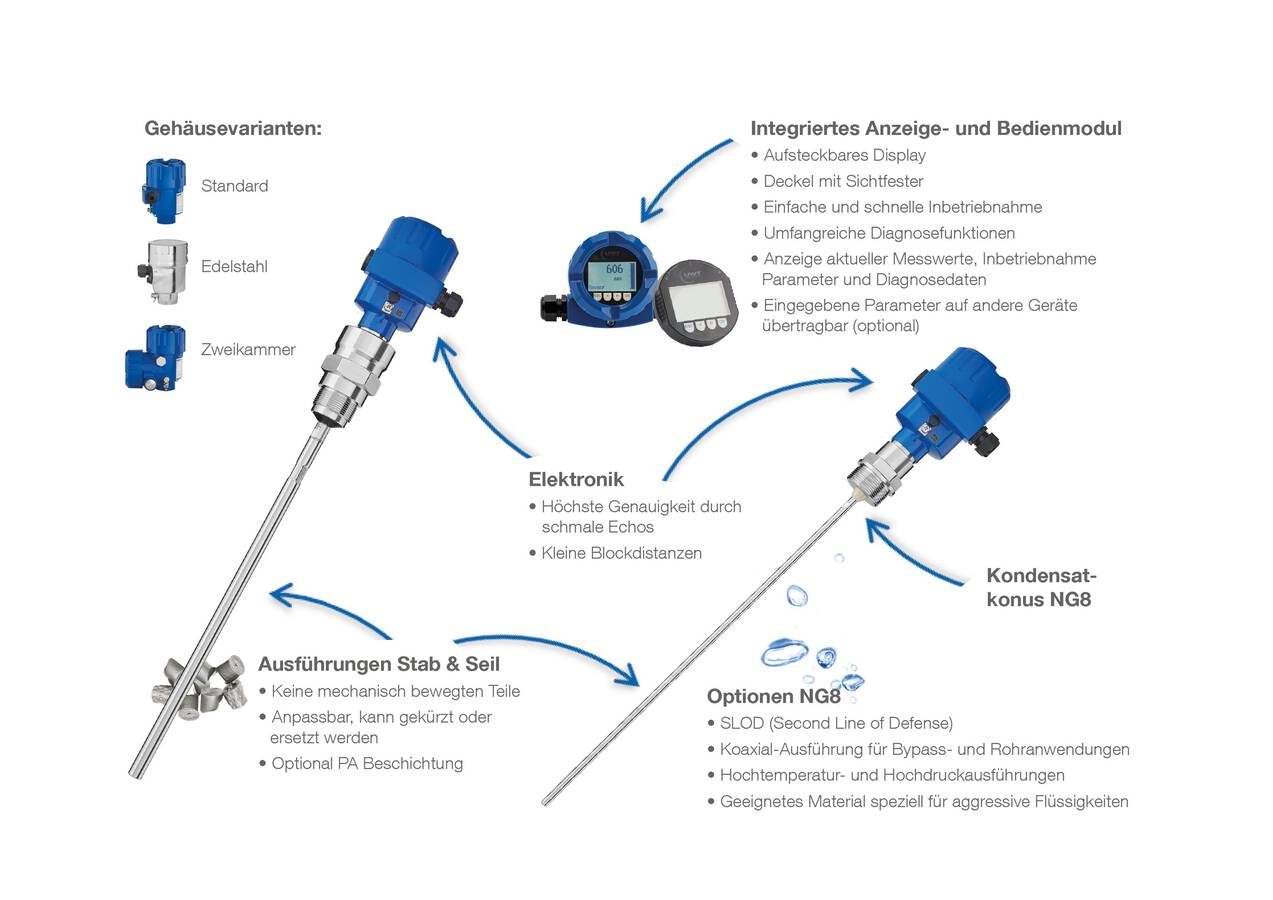 Gehäusevarianten:

Standard

Edelstahl

Zweikammer

Integriertes Anzeige- und Bedienmodul
• Aufsteckbares Display
• Deckel mit Sichtfester
• Einfache und schnelle Inbetriebnahme
• Umfangreiche Diagnosefunktionen
• Anzeige aktueller Messwerte, Inbetriebnahme Parameter und Diagnosedaten
• Eingegebene Parameter auf andere Geräte übertragbar (optional)

606

Elektronik
• Höchste Genauigkeit durch schmale Echos
• Kleine Blockdistanzen

Kondensatkonus NG8

Ausführungen Stab & Seil
• Keine mechanisch bewegten Teile
• Anpassbar, kann gekürzt oder ersetzt werden
• Optional PA Beschichtung

Optionen NG8
• SLOD (Second Line of Defense)
• Koaxial-Ausführung für Bypass- und Rohranwendungen
• Hochtemperatur- und Hochdruckausführungen
• Geeignetes Material speziell für aggressive Flüssigkeiten